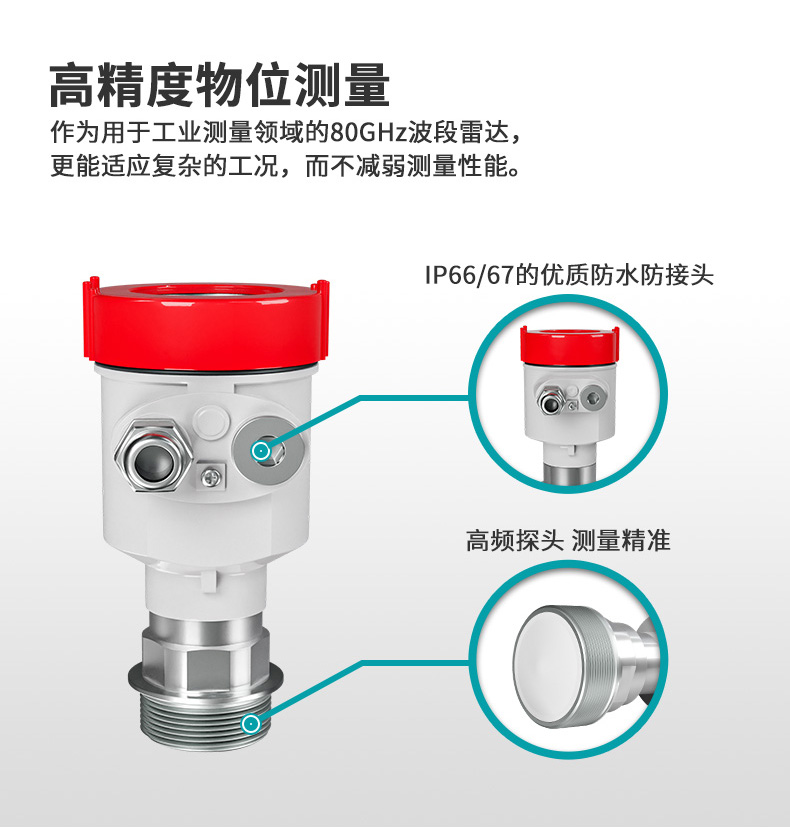 高精度物位测量

作为用于工业测量领域的80GHz波段雷达，更能适应复杂的工况，而不减弱测量性能。

IP66/67的优质防水防接头

高频探头 测量精准